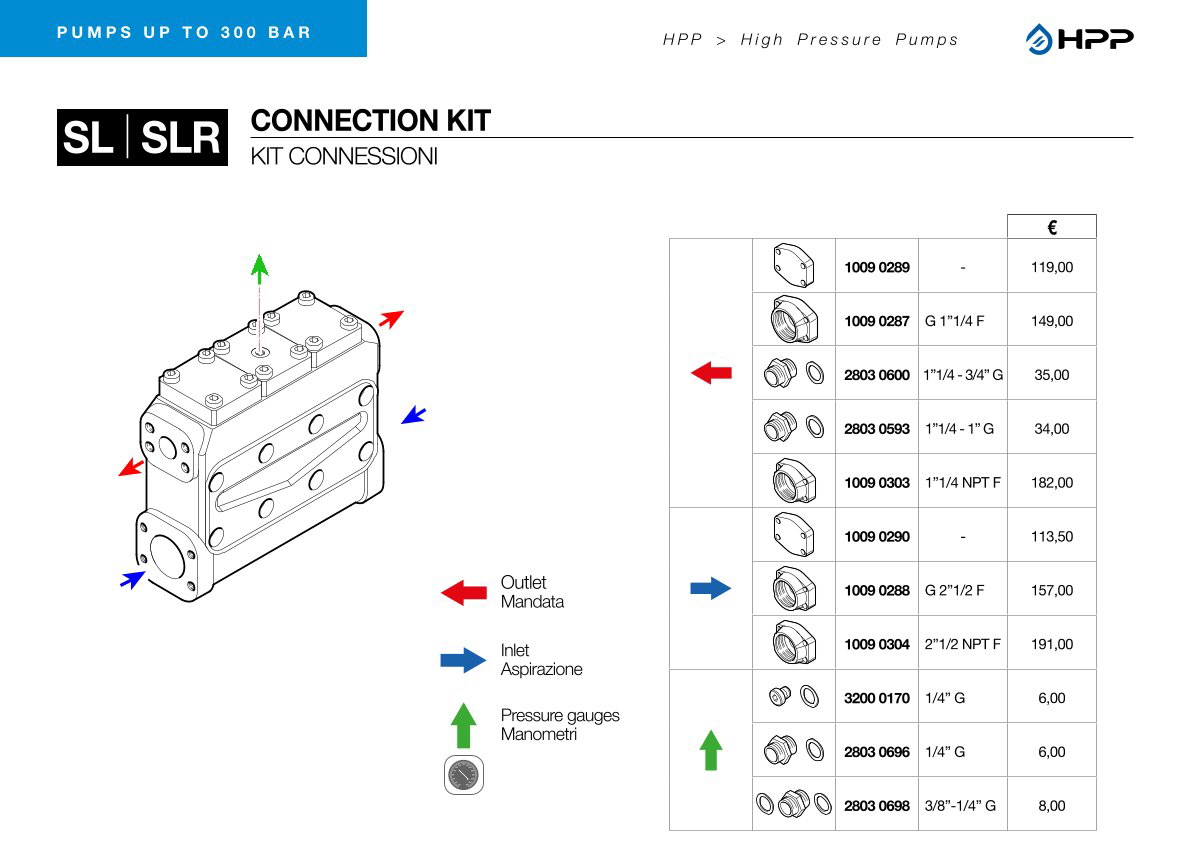 PUMPS UP TO 300 BAR

HPP > High Pressure Pumps

HPP

SL | SLR

CONNECTION KIT
KIT CONNESSIONI

Outlet
Mandata

Inlet
Aspirazione

Pressure gauges
Manometri

| | | | | € |
|---|---|---|---|---|
| | | 1009 0289 | - | 119,00 |
| | | 1009 0287 | G 1"1/4 F | 149,00 |
| | | 2803 0600 | 1"1/4 - 3/4" G | 35,00 |
| | | 2803 0593 | 1"1/4 - 1" G | 34,00 |
| | | 1009 0303 | 1"1/4 NPT F | 182,00 |
| | | 1009 0290 | - | 113,50 |
| | | 1009 0288 | G 2"1/2 F | 157,00 |
| | | 1009 0304 | 2"1/2 NPT F | 191,00 |
| | | 3200 0170 | 1/4" G | 6,00 |
| | | 2803 0696 | 1/4" G | 6,00 |
| | | 2803 0698 | 3/8"-1/4" G | 8,00 |